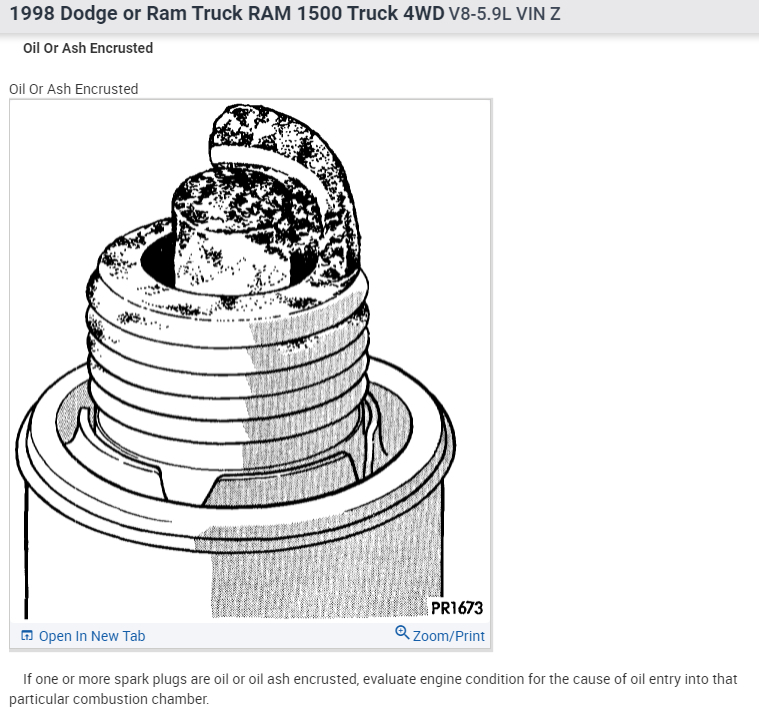 1998 Dodge or Ram Truck RAM 1500 Truck 4WD V8-5.9L VIN Z

Oil Or Ash Encrusted

Oil Or Ash Encrusted

PR1673

Open In New Tab

Zoom/Print

If one or more spark plugs are oil or oil ash encrusted, evaluate engine condition for the cause of oil entry into that particular combustion chamber.