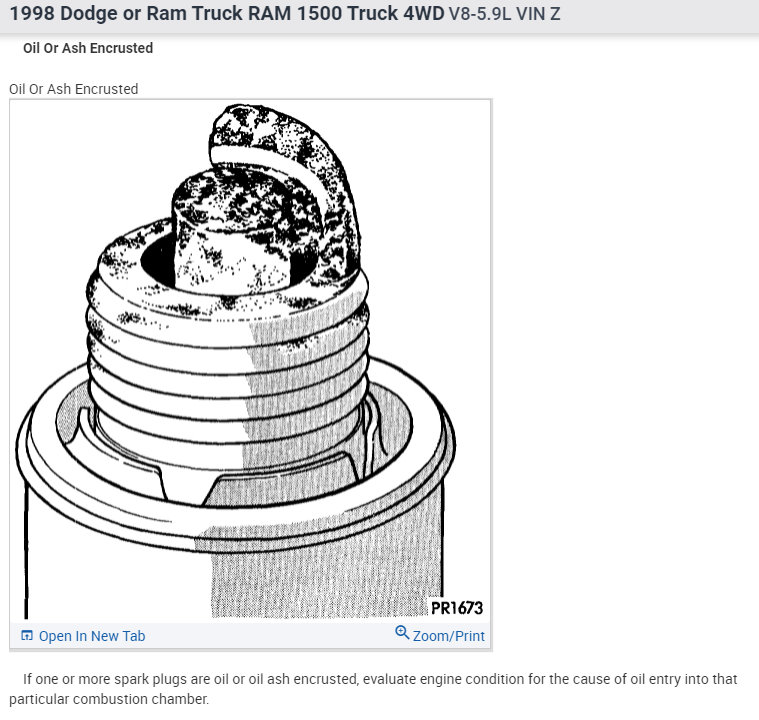 1998 Dodge or Ram Truck RAM 1500 Truck 4WD V8-5.9L VIN Z

Oil Or Ash Encrusted

Oil Or Ash Encrusted

PR1673

Open In New Tab

Zoom/Print

If one or more spark plugs are oil or oil ash encrusted, evaluate engine condition for the cause of oil entry into that particular combustion chamber.