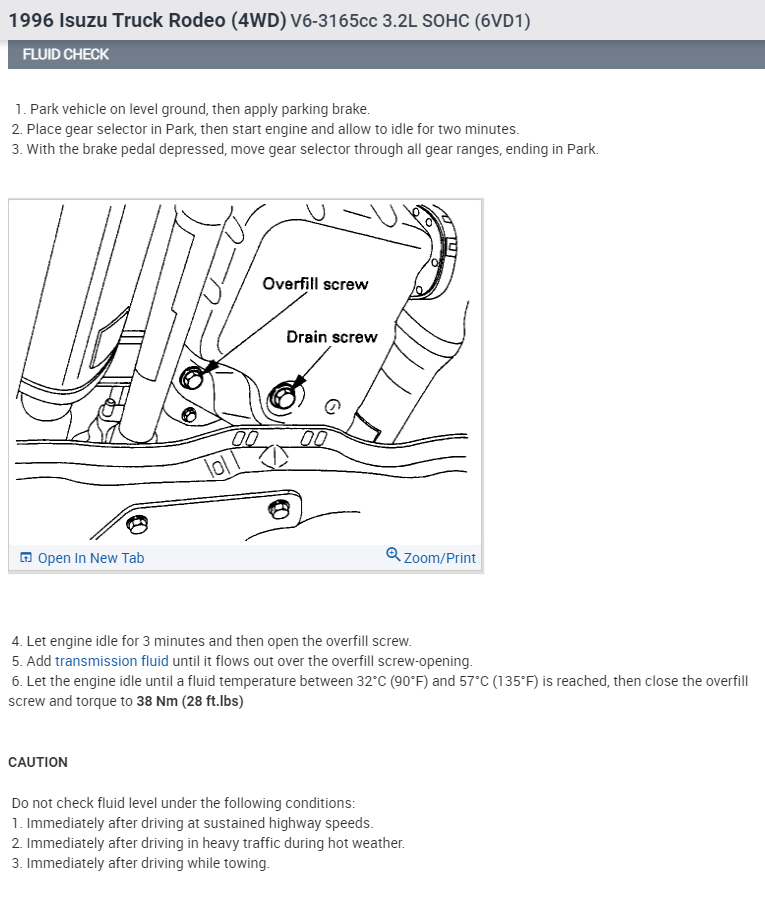 1996 Isuzu Truck Rodeo (4WD) V6-3165cc 3.2L SOHC (6VD1)

FLUID CHECK

1. Park vehicle on level ground, then apply parking brake.
2. Place gear selector in Park, then start engine and allow to idle for two minutes.
3. With the brake pedal depressed, move gear selector through all gear ranges, ending in Park.

Overfill screw
Drain screw

Open In New Tab
Zoom/Print

4. Let engine idle for 3 minutes and then open the overfill screw.
5. Add transmission fluid until it flows out over the overfill screw-opening.
6. Let the engine idle until a fluid temperature between 32°C (90°F) and 57°C (135°F) is reached, then close the overfill screw and torque to 38 Nm (28 ft.lbs)

CAUTION

Do not check fluid level under the following conditions:
1. Immediately after driving at sustained highway speeds.
2. Immediately after driving in heavy traffic during hot weather.
3. Immediately after driving while towing.