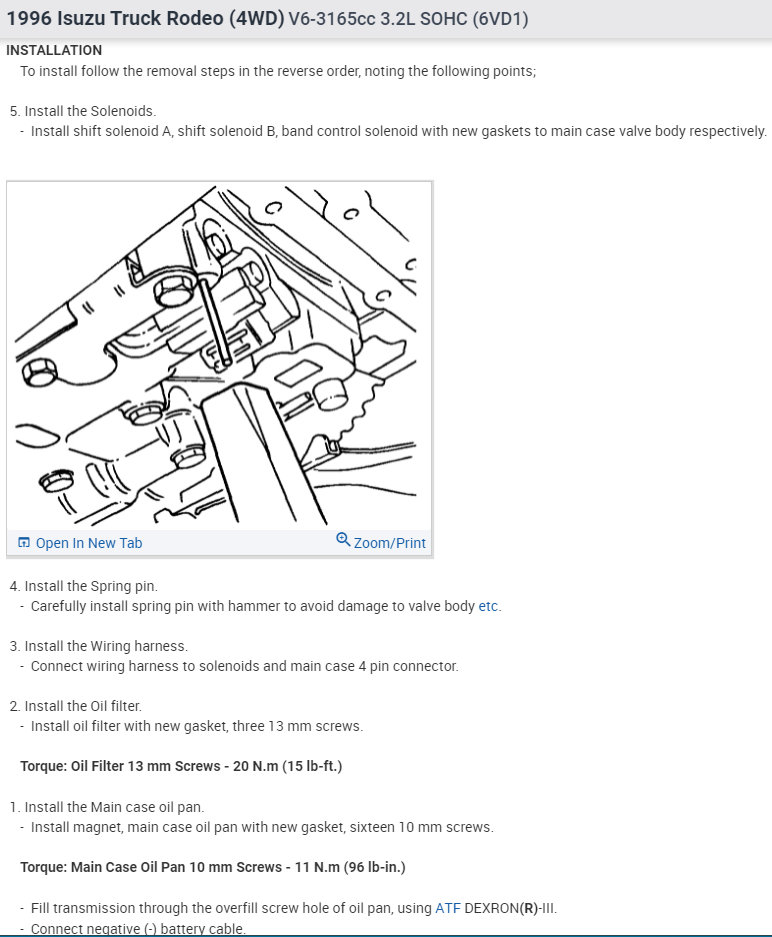 1996 Isuzu Truck Rodeo (4WD) V6-3165cc 3.2L SOHC (6VD1)

INSTALLATION
To install follow the removal steps in the reverse order, noting the following points;

5. Install the Solenoids.
- Install shift solenoid A, shift solenoid B, band control solenoid with new gaskets to main case valve body respectively.

Open In New Tab
Zoom/Print

4. Install the Spring pin.
- Carefully install spring pin with hammer to avoid damage to valve body etc.

3. Install the Wiring harness.
- Connect wiring harness to solenoids and main case 4 pin connector.

2. Install the Oil filter.
- Install oil filter with new gasket, three 13 mm screws.

Torque: Oil Filter 13 mm Screws - 20 N.m (15 lb-ft.)

1. Install the Main case oil pan.
- Install magnet, main case oil pan with new gasket, sixteen 10 mm screws.

Torque: Main Case Oil Pan 10 mm Screws - 11 N.m (96 lb-in.)

- Fill transmission through the overfill screw hole of oil pan, using ATF DEXRON(R)-III.
- Connect negative (-) battery cable.