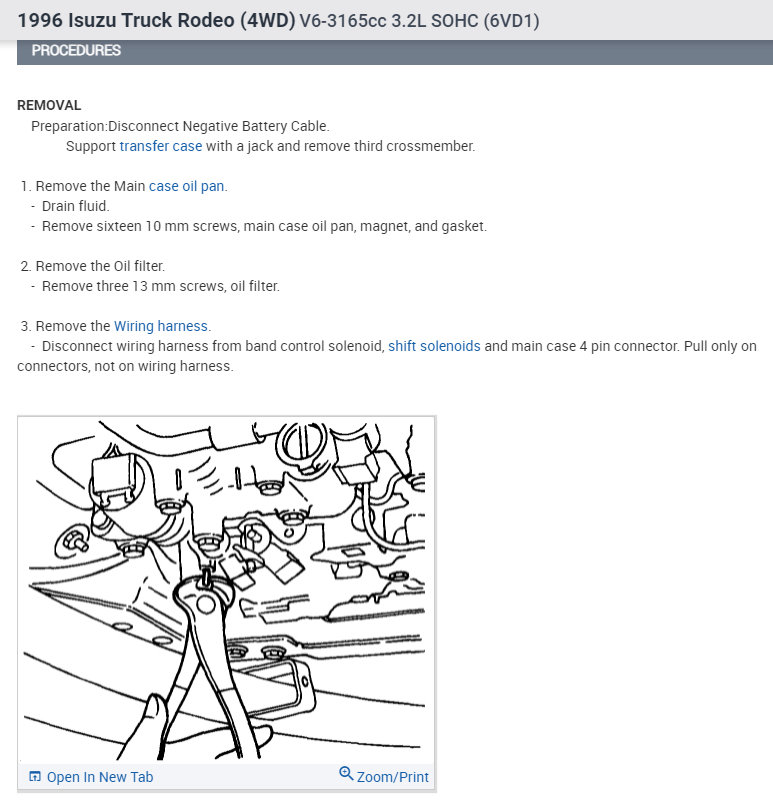 1996 Isuzu Truck Rodeo (4WD) V6-3165cc 3.2L SOHC (6VD1)

PROCEDURES

REMOVAL

Preparation:Disconnect Negative Battery Cable.

Support transfer case with a jack and remove third crossmember.

1. Remove the Main case oil pan.
- Drain fluid.
- Remove sixteen 10 mm screws, main case oil pan, magnet, and gasket.

2. Remove the Oil filter.
- Remove three 13 mm screws, oil filter.

3. Remove the Wiring harness.
- Disconnect wiring harness from band control solenoid, shift solenoids and main case 4 pin connector. Pull only on connectors, not on wiring harness.

Open In New Tab

Zoom/Print