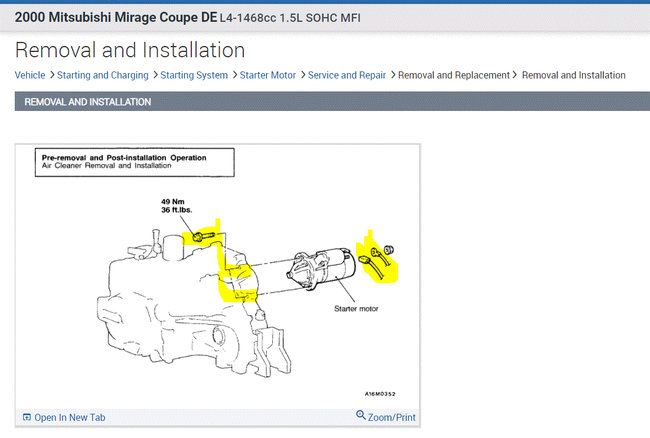 2000 Mitsubishi Mirage Coupe DE L4-1468cc 1.5L SOHC MFI

Removal and Installation

Vehicle > Starting and Charging > Starting System > Starter Motor > Service and Repair > Removal and Replacement > Removal and Installation

REMOVAL AND INSTALLATION

Pre-removal and Post-installation Operation
Air Cleaner Removal and Installation

49 Nm
36 ft.lbs.

Starter motor

A16M0352

Open In New Tab

Zoom/Print