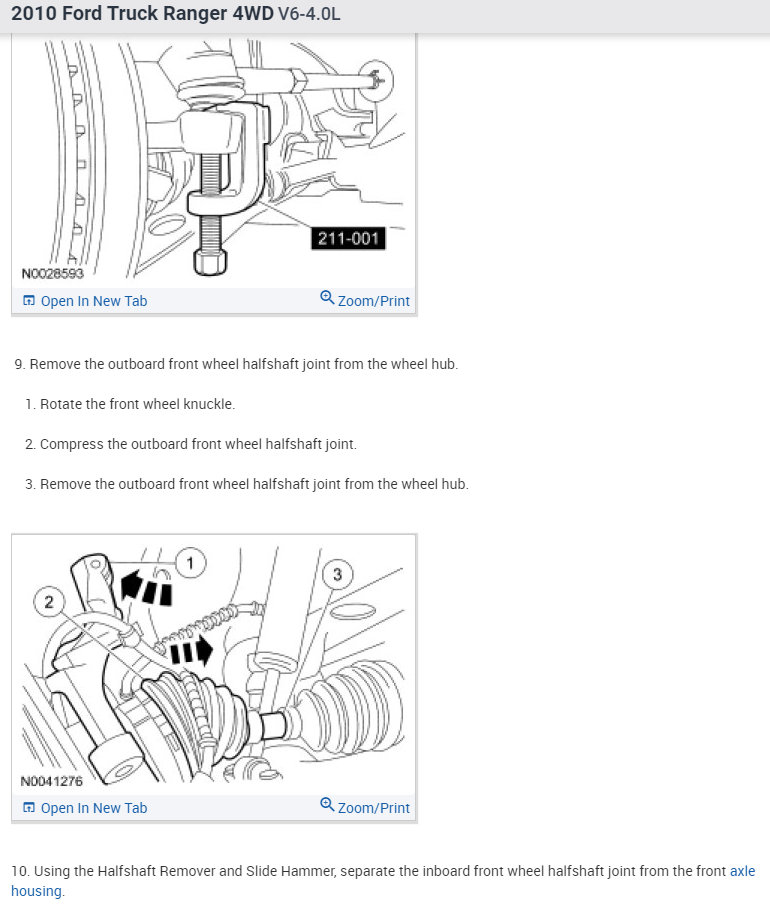 2010 Ford Truck Ranger 4WD V6-4.0L

211-001

N0028593

Open In New Tab

Zoom/Print

9. Remove the outboard front wheel halfshaft joint from the wheel hub.

1. Rotate the front wheel knuckle.

2. Compress the outboard front wheel halfshaft joint.

3. Remove the outboard front wheel halfshaft joint from the wheel hub.

1

2

3

N0041276

Open In New Tab

Zoom/Print

10. Using the Halfshaft Remover and Slide Hammer, separate the inboard front wheel halfshaft joint from the front axle housing.