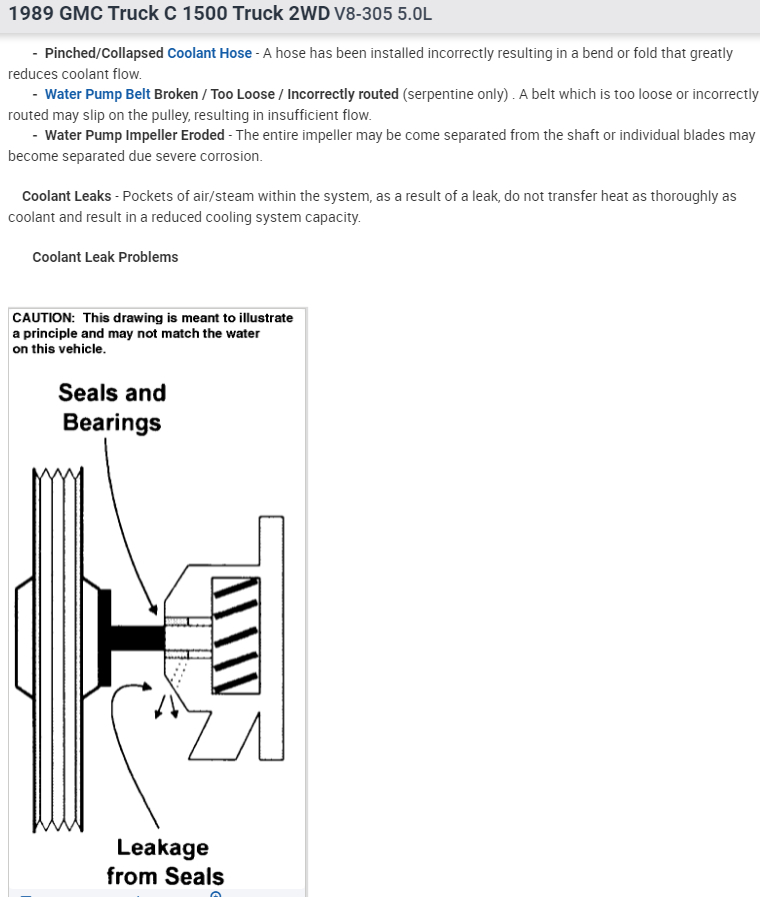 1989 GMC Truck C 1500 Truck 2WD V8-305 5.0L

- Pinched/Collapsed Coolant Hose - A hose has been installed incorrectly resulting in a bend or fold that greatly reduces coolant flow.

- Water Pump Belt Broken / Too Loose / Incorrectly routed (serpentine only) . A belt which is too loose or incorrectly routed may slip on the pulley, resulting in insufficient flow.

- Water Pump Impeller Eroded - The entire impeller may be come separated from the shaft or individual blades may become separated due severe corrosion.

Coolant Leaks - Pockets of air/steam within the system, as a result of a leak, do not transfer heat as thoroughly as coolant and result in a reduced cooling system capacity.

Coolant Leak Problems

CAUTION: This drawing is meant to illustrate a principle and may not match the water on this vehicle.

Seals and Bearings

Leakage from Seals