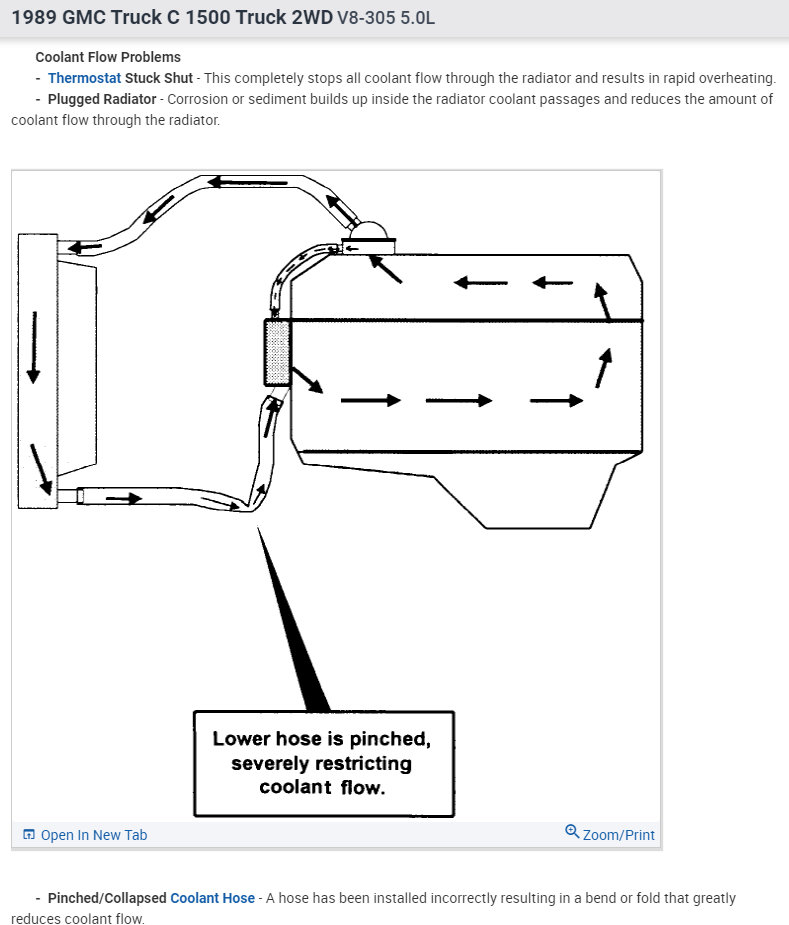 1989 GMC Truck C 1500 Truck 2WD V8-305 5.0L

Coolant Flow Problems

- Thermostat Stuck Shut - This completely stops all coolant flow through the radiator and results in rapid overheating.

- Plugged Radiator - Corrosion or sediment builds up inside the radiator coolant passages and reduces the amount of coolant flow through the radiator.

Lower hose is pinched, severely restricting coolant flow.

Open In New Tab

Zoom/Print

- Pinched/Collapsed Coolant Hose - A hose has been installed incorrectly resulting in a bend or fold that greatly reduces coolant flow.