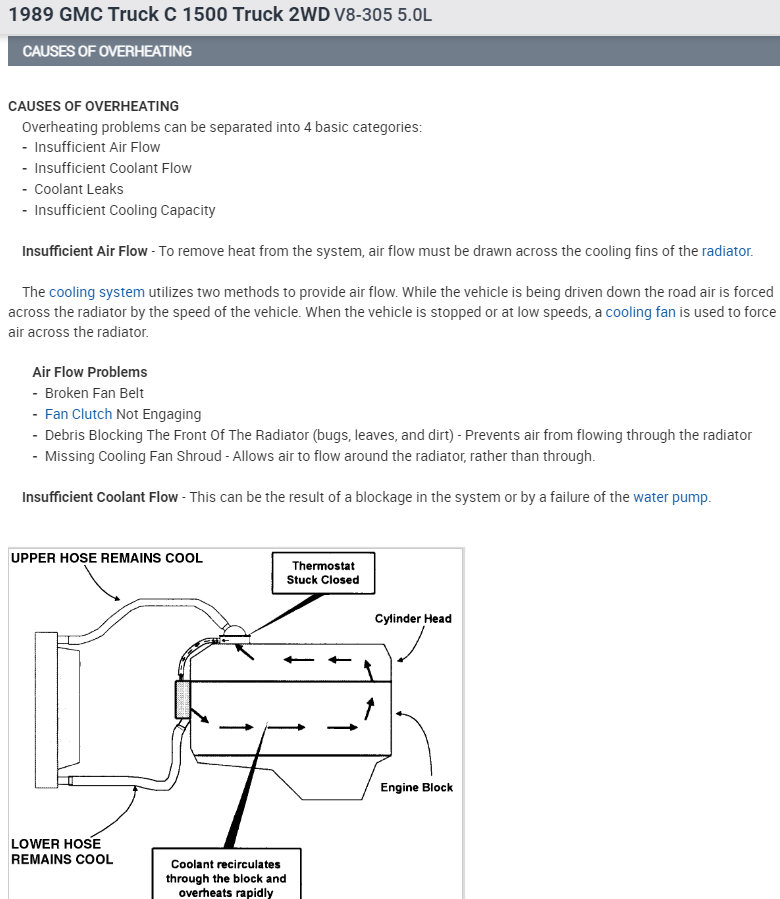 1989 GMC Truck C 1500 Truck 2WD V8-305 5.0L

CAUSES OF OVERHEATING

CAUSES OF OVERHEATING
Overheating problems can be separated into 4 basic categories:
- Insufficient Air Flow
- Insufficient Coolant Flow
- Coolant Leaks
- Insufficient Cooling Capacity

Insufficient Air Flow - To remove heat from the system, air flow must be drawn across the cooling fins of the radiator.

The cooling system utilizes two methods to provide air flow. While the vehicle is being driven down the road air is forced across the radiator by the speed of the vehicle. When the vehicle is stopped or at low speeds, a cooling fan is used to force air across the radiator.

Air Flow Problems
- Broken Fan Belt
- Fan Clutch Not Engaging
- Debris Blocking The Front Of The Radiator (bugs, leaves, and dirt) - Prevents air from flowing through the radiator
- Missing Cooling Fan Shroud - Allows air to flow around the radiator, rather than through.

Insufficient Coolant Flow - This can be the result of a blockage in the system or by a failure of the water pump.

UPPER HOSE REMAINS COOL
Thermostat Stuck Closed
Cylinder Head
Engine Block
LOWER HOSE REMAINS COOL
Coolant recirculates through the block and overheats rapidly