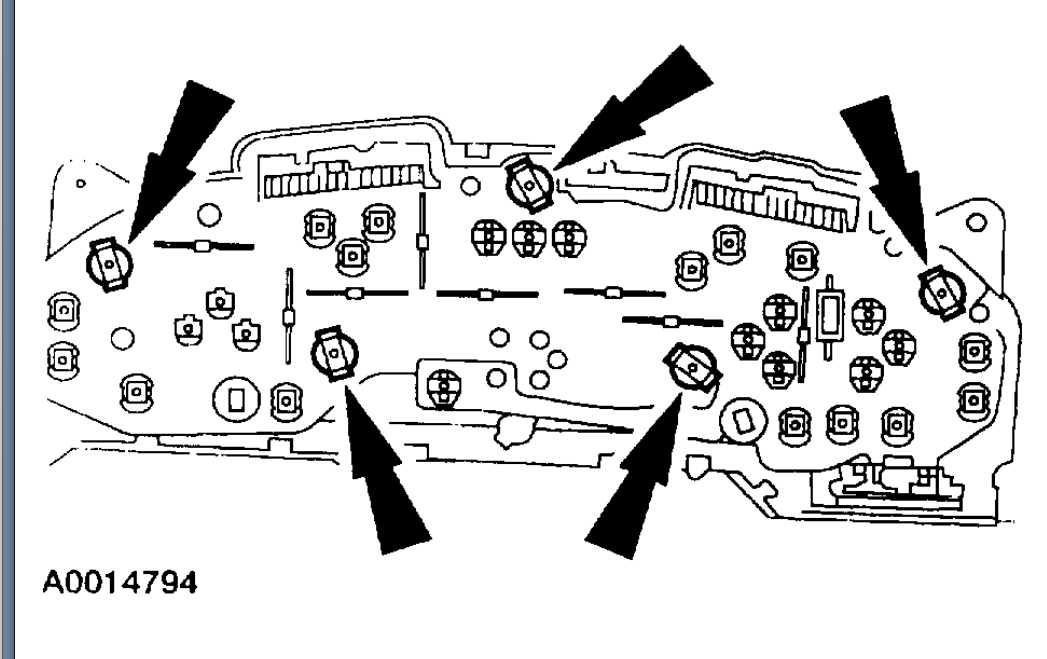 A0014794