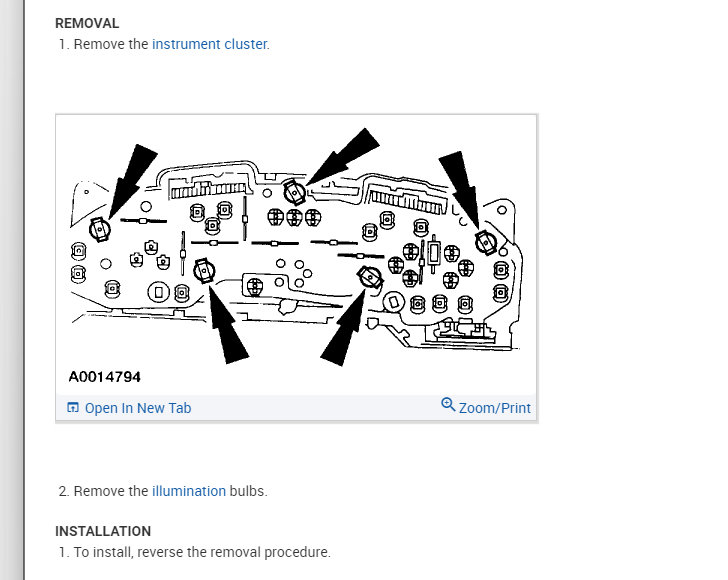 REMOVAL
1. Remove the instrument cluster.

A0014794

Open In New Tab
Zoom/Print

2. Remove the illumination bulbs.

INSTALLATION
1. To install, reverse the removal procedure.