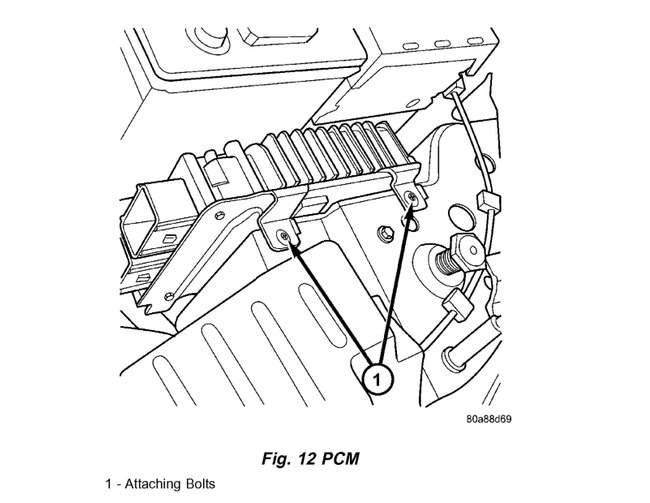 1

80a88d69

Fig. 12 PCM

1 - Attaching Bolts