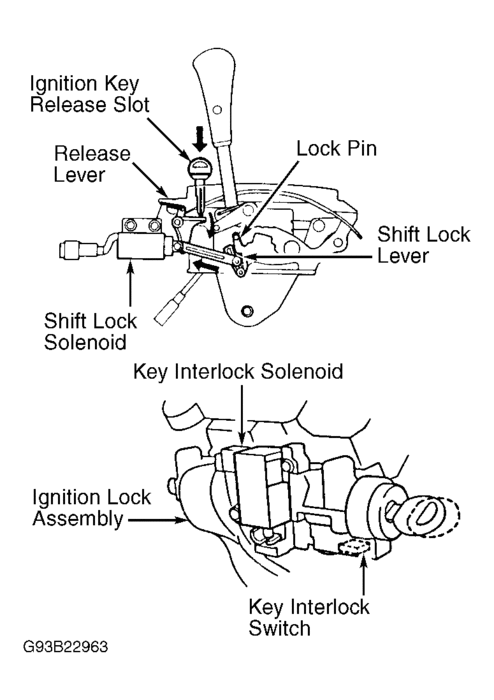 Ignition Key Release Slot

Release Lever

Lock Pin

Shift Lock Lever

Shift Lock Solenoid

Key Interlock Solenoid

Ignition Lock Assembly

Key Interlock Switch

G93B22963