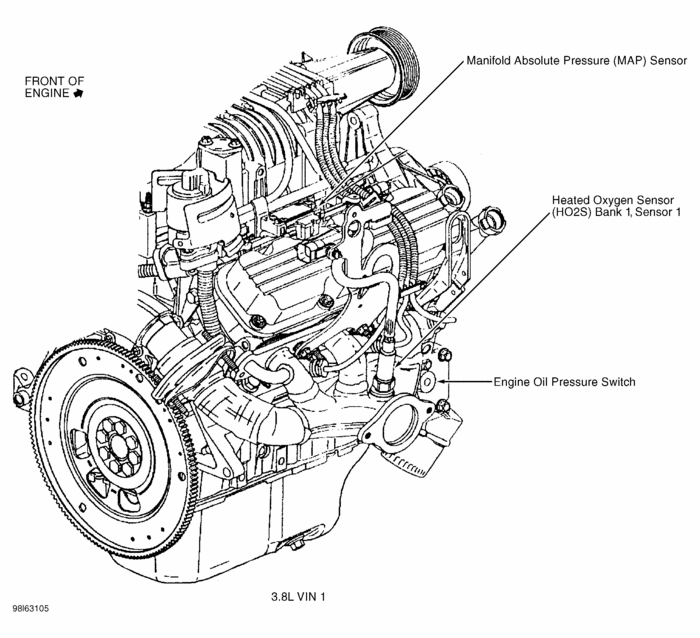 FRONT OF ENGINE

Manifold Absolute Pressure (MAP) Sensor

Heated Oxygen Sensor (HO2S) Bank 1, Sensor 1

Engine Oil Pressure Switch

3.8L VIN 1

98I63105