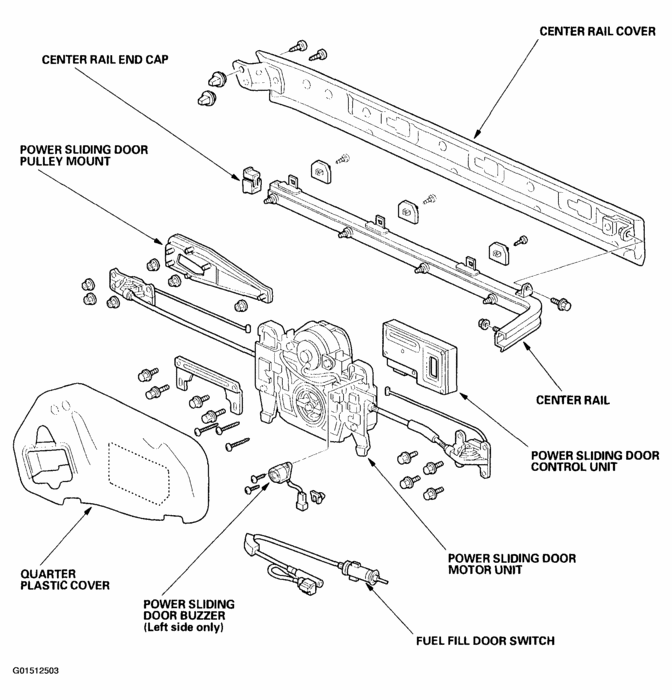 CENTER RAIL COVER

CENTER RAIL END CAP

POWER SLIDING DOOR PULLEY MOUNT

CENTER RAIL

POWER SLIDING DOOR CONTROL UNIT

POWER SLIDING DOOR MOTOR UNIT

QUARTER PLASTIC COVER

POWER SLIDING DOOR BUZZER (Left side only)

FUEL FILL DOOR SWITCH

G01512503