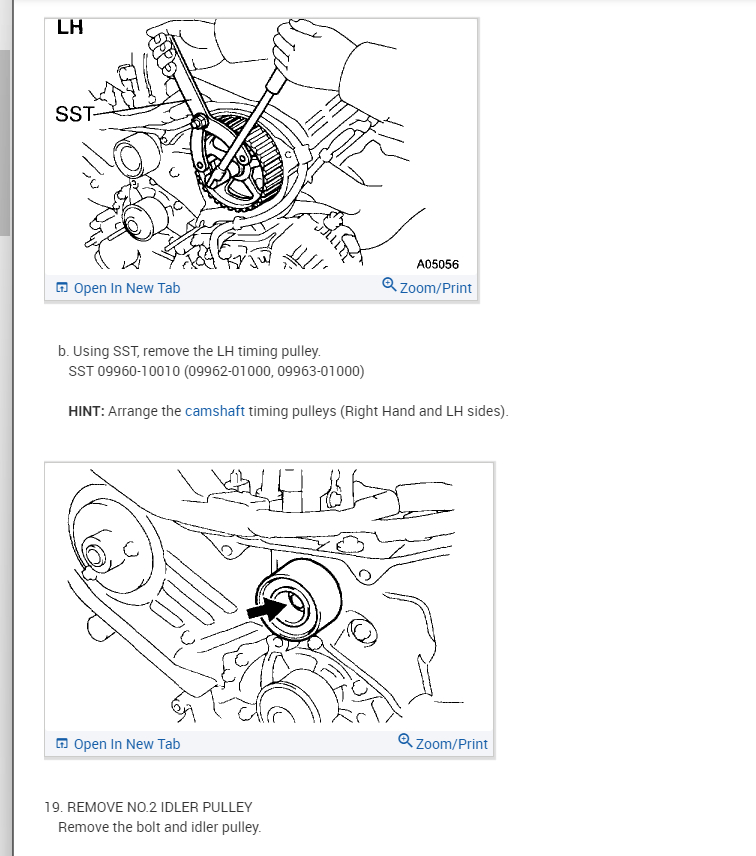 LH

SST

A05056

Open In New Tab

Zoom/Print

b. Using SST, remove the LH timing pulley.
SST 09960-10010 (09962-01000, 09963-01000)

HINT: Arrange the camshaft timing pulleys (Right Hand and LH sides).

Open In New Tab

Zoom/Print

19. REMOVE NO.2 IDLER PULLEY
Remove the bolt and idler pulley.