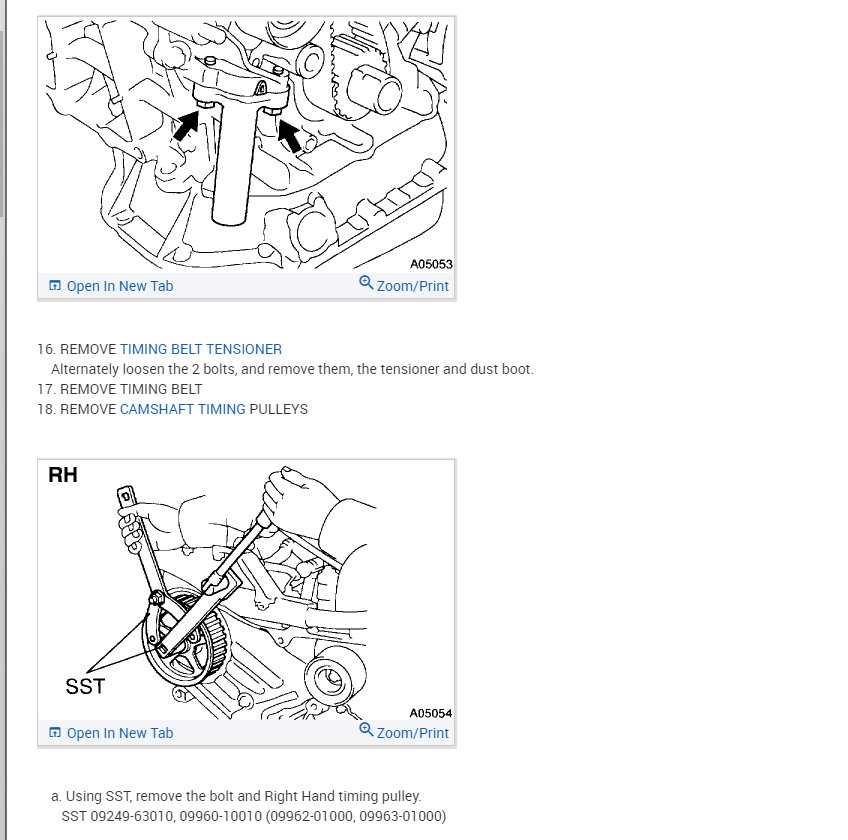 A05053

Open In New Tab Zoom/Print

16. REMOVE TIMING BELT TENSIONER
Alternately loosen the 2 bolts, and remove them, the tensioner and dust boot.
17. REMOVE TIMING BELT
18. REMOVE CAMSHAFT TIMING PULLEYS

RH

SST

A05054

Open In New Tab Zoom/Print

a. Using SST, remove the bolt and Right Hand timing pulley.
SST 09249-63010, 09960-10010 (09962-01000, 09963-01000)