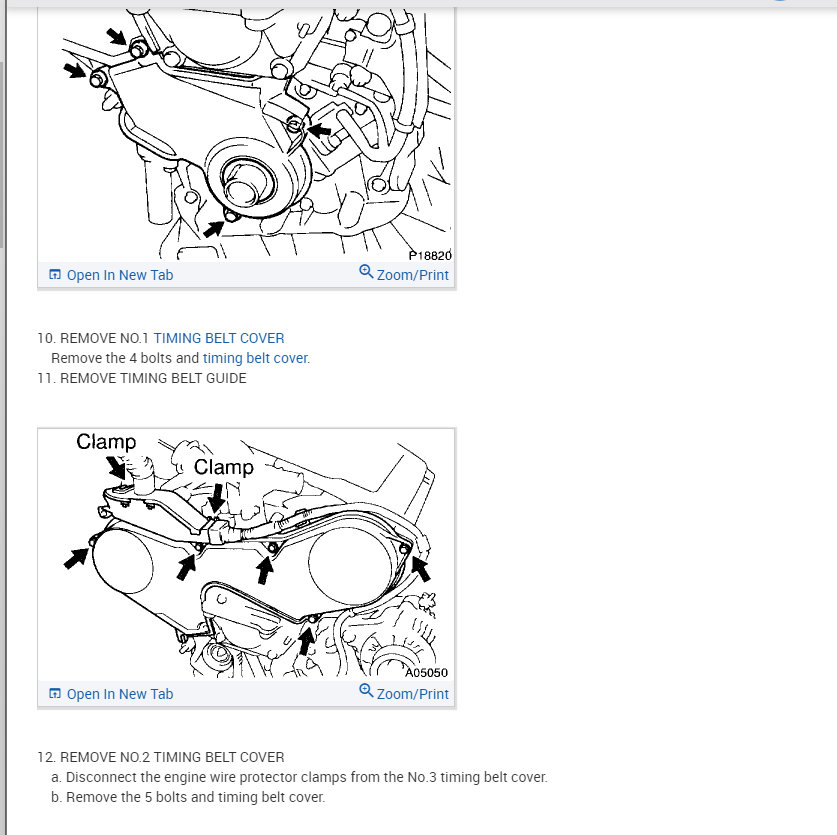 P18820

Open In New Tab

Zoom/Print

10. REMOVE NO.1 TIMING BELT COVER

Remove the 4 bolts and timing belt cover.

11. REMOVE TIMING BELT GUIDE

Clamp

Clamp

A05050

Open In New Tab

Zoom/Print

12. REMOVE NO.2 TIMING BELT COVER

a. Disconnect the engine wire protector clamps from the No.3 timing belt cover.

b. Remove the 5 bolts and timing belt cover.