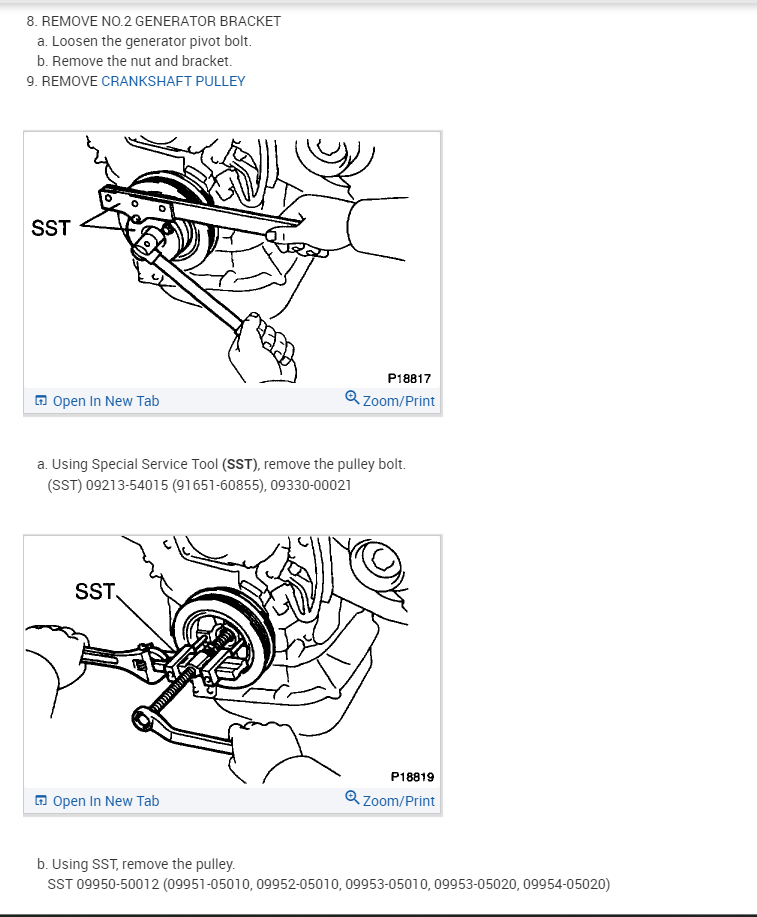 8. REMOVE NO.2 GENERATOR BRACKET
a. Loosen the generator pivot bolt.
b. Remove the nut and bracket.
9. REMOVE CRANKSHAFT PULLEY

SST

P18817

Open In New Tab
Zoom/Print

a. Using Special Service Tool (SST), remove the pulley bolt.
(SST) 09213-54015 (91651-60855), 09330-00021

SST

P18819

Open In New Tab
Zoom/Print

b. Using SST, remove the pulley.
SST 09950-50012 (09951-05010, 09952-05010, 09953-05010, 09953-05020, 09954-05020)