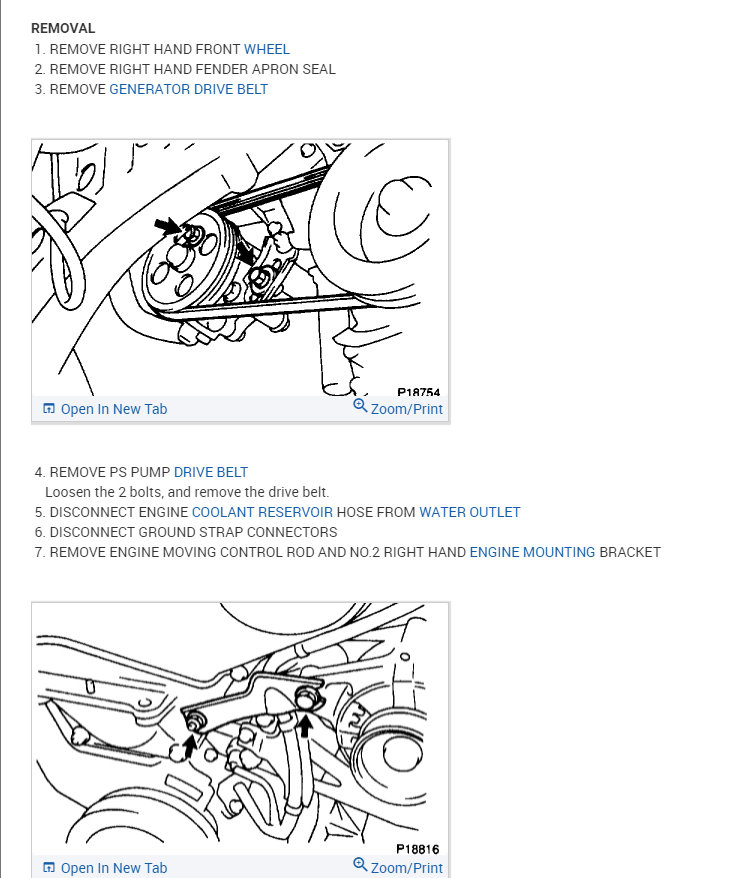 REMOVAL
1. REMOVE RIGHT HAND FRONT WHEEL
2. REMOVE RIGHT HAND FENDER APRON SEAL
3. REMOVE GENERATOR DRIVE BELT

P18754
Open In New Tab
Zoom/Print

4. REMOVE PS PUMP DRIVE BELT
Loosen the 2 bolts, and remove the drive belt.
5. DISCONNECT ENGINE COOLANT RESERVOIR HOSE FROM WATER OUTLET
6. DISCONNECT GROUND STRAP CONNECTORS
7. REMOVE ENGINE MOVING CONTROL ROD AND NO.2 RIGHT HAND ENGINE MOUNTING BRACKET

P18816
Open In New Tab
Zoom/Print