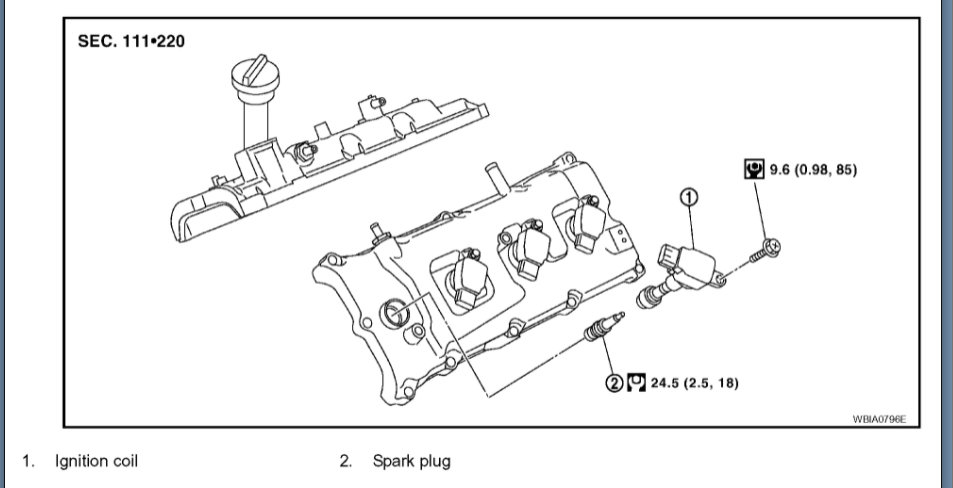 SEC. 111•220

9.6 (0.98, 85)

1

2 24.5 (2.5, 18)

WBIA0796E

1. Ignition coil

2. Spark plug