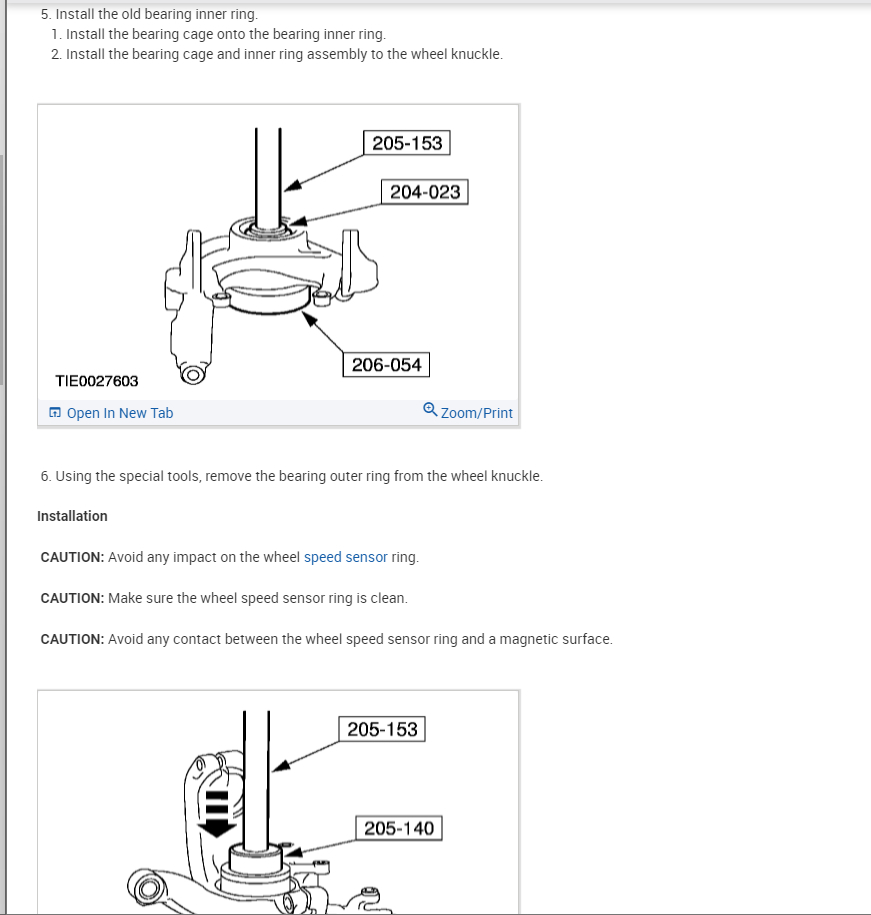 5. Install the old bearing inner ring.
1. Install the bearing cage onto the bearing inner ring.
2. Install the bearing cage and inner ring assembly to the wheel knuckle.

205-153
204-023
206-054
TIE0027603
Open In New Tab
Zoom/Print

6. Using the special tools, remove the bearing outer ring from the wheel knuckle.

Installation

CAUTION: Avoid any impact on the wheel speed sensor ring.

CAUTION: Make sure the wheel speed sensor ring is clean.

CAUTION: Avoid any contact between the wheel speed sensor ring and a magnetic surface.

205-153
205-140