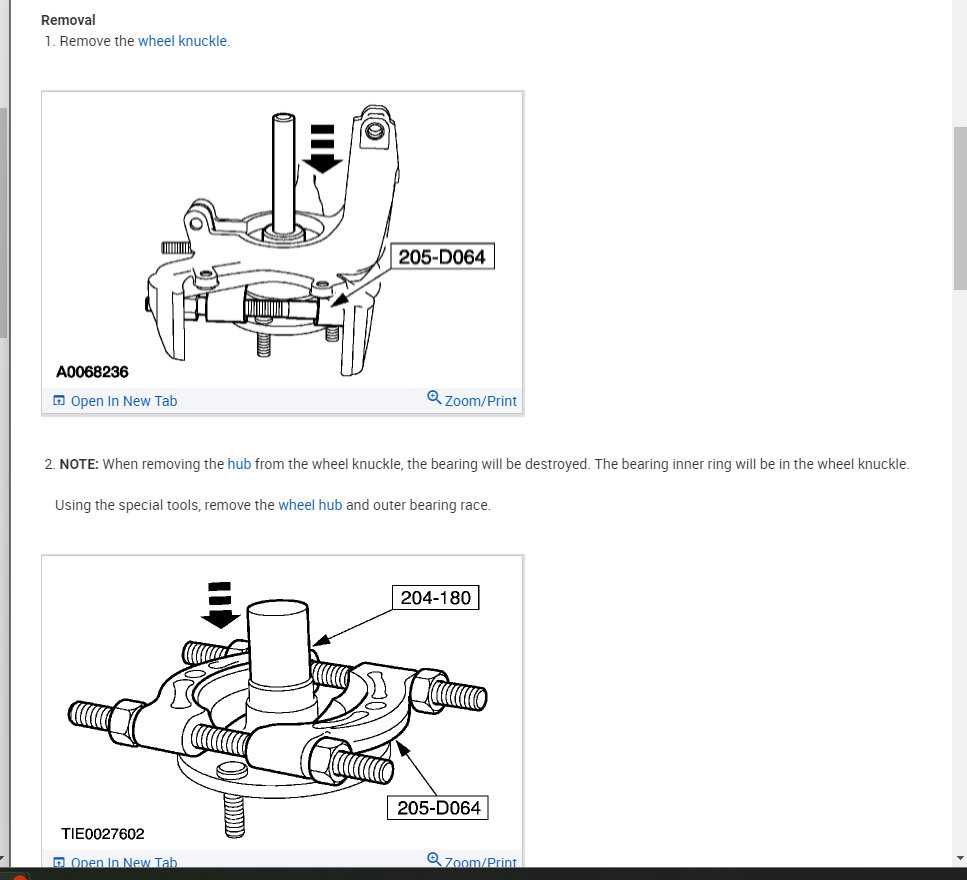 Removal
1. Remove the wheel knuckle.

205-D064
A0068236
Open In New Tab
Zoom/Print

2. NOTE: When removing the hub from the wheel knuckle, the bearing will be destroyed. The bearing inner ring will be in the wheel knuckle.

Using the special tools, remove the wheel hub and outer bearing race.

204-180
205-D064
TIE0027602
Open In New Tab
Zoom/Print