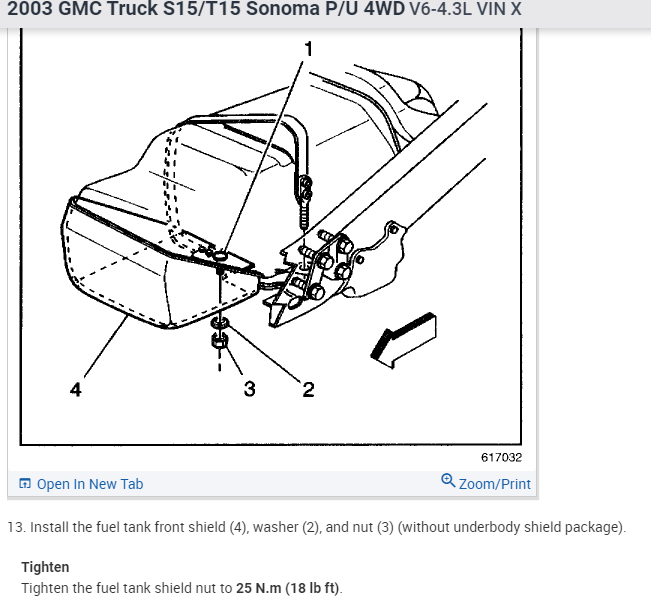 2003 GMC Truck S15/T15 Sonoma P/U 4WD V6-4.3L VIN X

1

4

3

2

617032

Open In New Tab

Zoom/Print

13. Install the fuel tank front shield (4), washer (2), and nut (3) (without underbody shield package).

Tighten

Tighten the fuel tank shield nut to 25 N.m (18 lb ft).