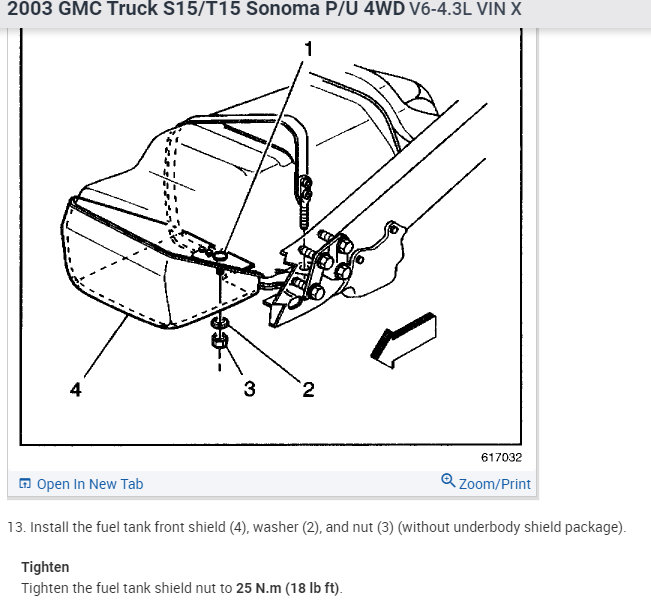 2003 GMC Truck S15/T15 Sonoma P/U 4WD V6-4.3L VIN X

1

4

3

2

617032

Open In New Tab

Zoom/Print

13. Install the fuel tank front shield (4), washer (2), and nut (3) (without underbody shield package).

Tighten
Tighten the fuel tank shield nut to 25 N.m (18 lb ft).