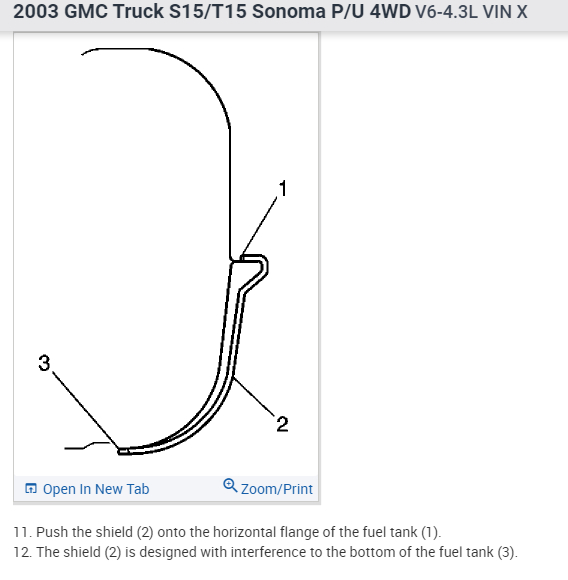 2003 GMC Truck S15/T15 Sonoma P/U 4WD V6-4.3L VIN X

1
3
2

Open In New Tab
Zoom/Print

11. Push the shield (2) onto the horizontal flange of the fuel tank (1).
12. The shield (2) is designed with interference to the bottom of the fuel tank (3).