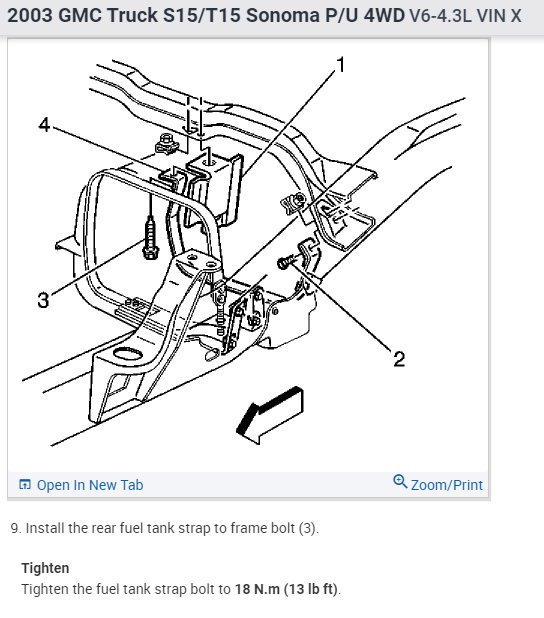 2003 GMC Truck S15/T15 Sonoma P/U 4WD V6-4.3L VIN X

1

4

3

2

Open In New Tab

Zoom/Print

9. Install the rear fuel tank strap to frame bolt (3).

Tighten

Tighten the fuel tank strap bolt to 18 N.m (13 lb ft).