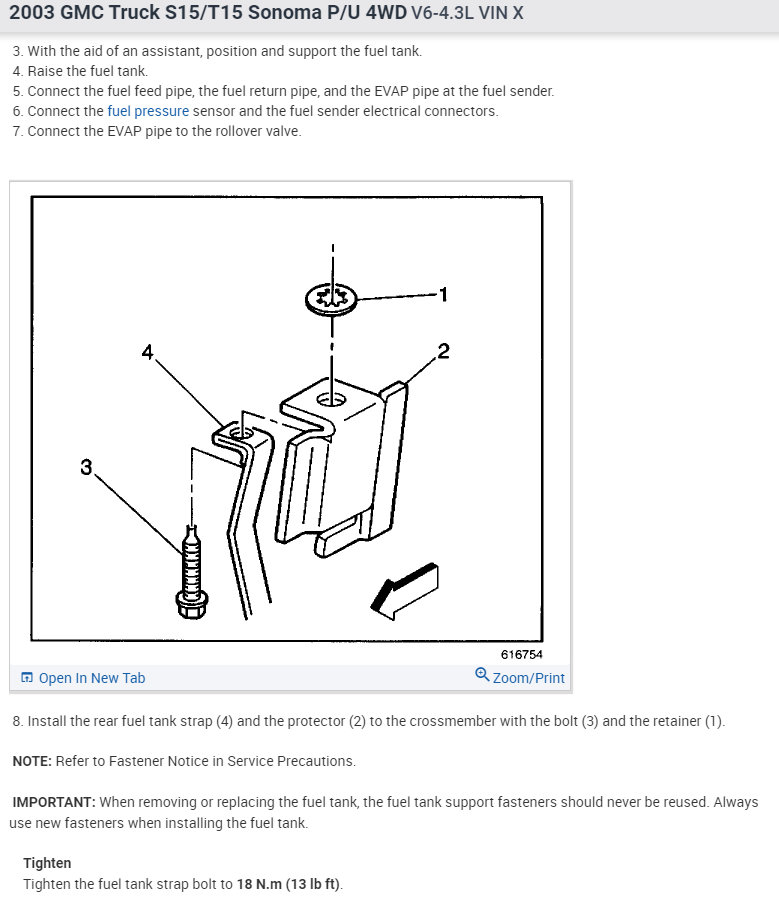 2003 GMC Truck S15/T15 Sonoma P/U 4WD V6-4.3L VIN X

3. With the aid of an assistant, position and support the fuel tank.
4. Raise the fuel tank.
5. Connect the fuel feed pipe, the fuel return pipe, and the EVAP pipe at the fuel sender.
6. Connect the fuel pressure sensor and the fuel sender electrical connectors.
7. Connect the EVAP pipe to the rollover valve.

1
2
4
3
616754

Open In New Tab
Zoom/Print

8. Install the rear fuel tank strap (4) and the protector (2) to the crossmember with the bolt (3) and the retainer (1).

NOTE: Refer to Fastener Notice in Service Precautions.

IMPORTANT: When removing or replacing the fuel tank, the fuel tank support fasteners should never be reused. Always use new fasteners when installing the fuel tank.

Tighten
Tighten the fuel tank strap bolt to 18 N.m (13 lb ft).