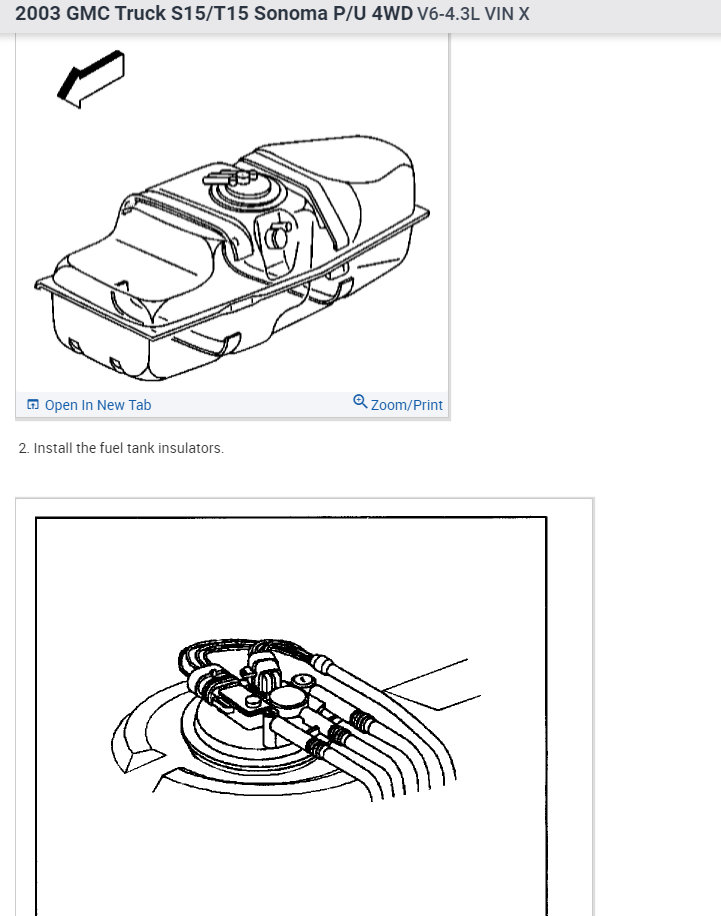 2003 GMC Truck S15/T15 Sonoma P/U 4WD V6-4.3L VIN X

Open In New Tab

Zoom/Print

2. Install the fuel tank insulators.