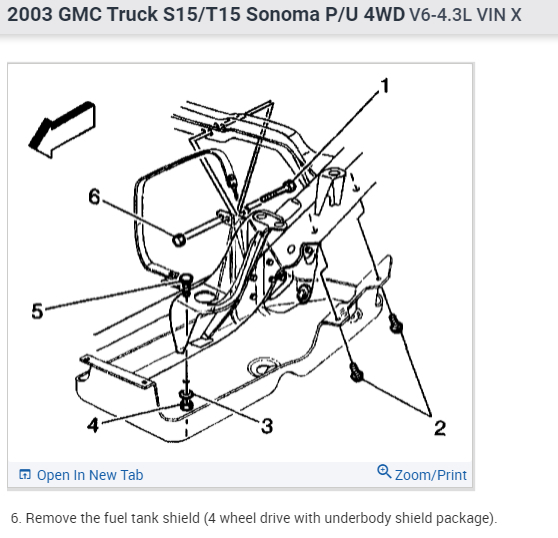 2003 GMC Truck S15/T15 Sonoma P/U 4WD V6-4.3L VIN X

1

6

5

4

3

2

Open In New Tab

Zoom/Print

6. Remove the fuel tank shield (4 wheel drive with underbody shield package).