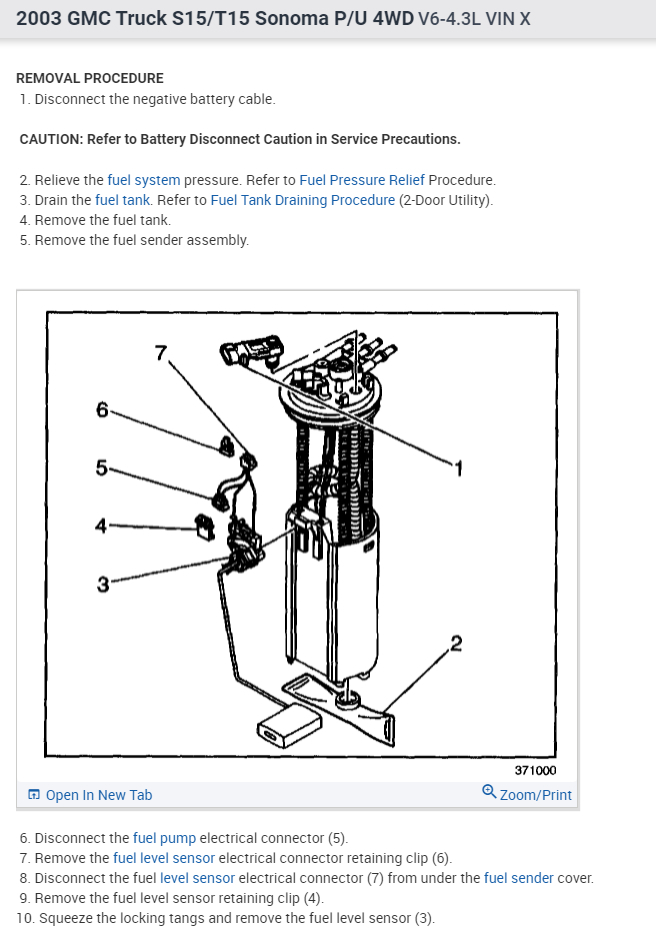 2003 GMC Truck S15/T15 Sonoma P/U 4WD V6-4.3L VIN X

REMOVAL PROCEDURE
1. Disconnect the negative battery cable.

CAUTION: Refer to Battery Disconnect Caution in Service Precautions.

2. Relieve the fuel system pressure. Refer to Fuel Pressure Relief Procedure.
3. Drain the fuel tank. Refer to Fuel Tank Draining Procedure (2-Door Utility).
4. Remove the fuel tank.
5. Remove the fuel sender assembly.

7
6
5
4
3
1
2
371000

Open In New Tab
Zoom/Print

6. Disconnect the fuel pump electrical connector (5).
7. Remove the fuel level sensor electrical connector retaining clip (6).
8. Disconnect the fuel level sensor electrical connector (7) from under the fuel sender cover.
9. Remove the fuel level sensor retaining clip (4).
10. Squeeze the locking tangs and remove the fuel level sensor (3).