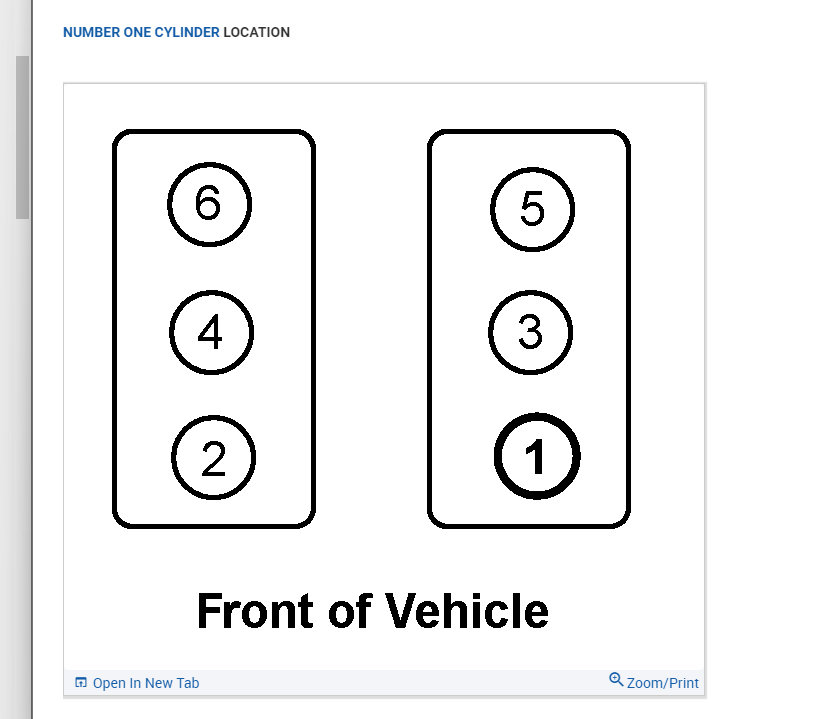 NUMBER ONE CYLINDER LOCATION

6
4
2

5
3
1

Front of Vehicle

Open In New Tab
Zoom/Print