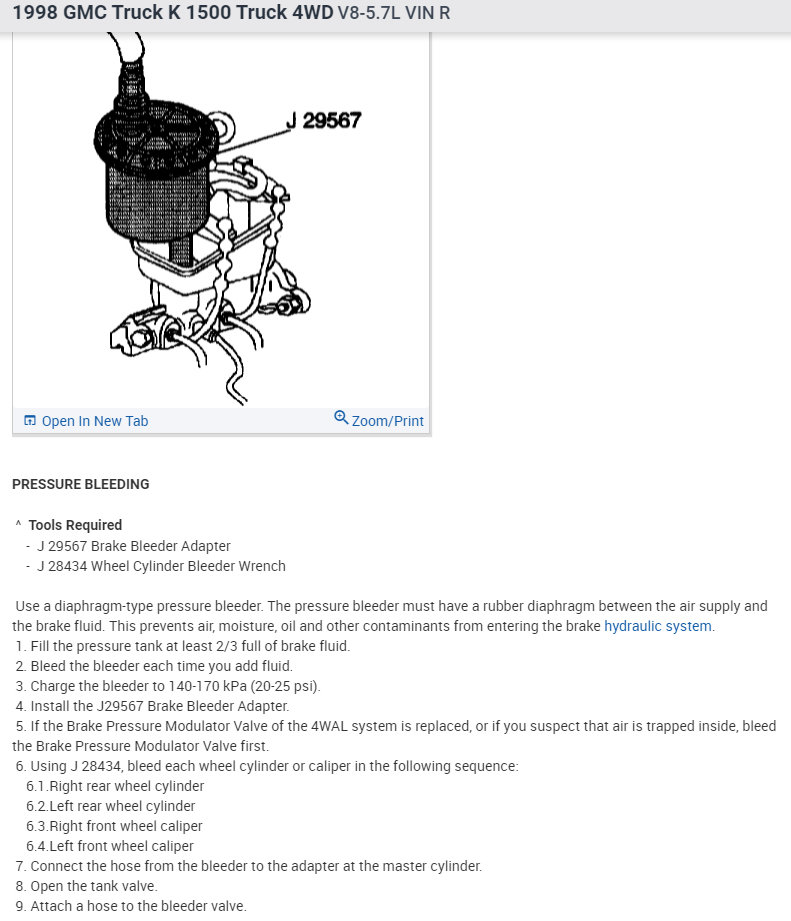 1998 GMC Truck K 1500 Truck 4WD V8-5.7L VIN R

J 29567

Open In New Tab

Zoom/Print

PRESSURE BLEEDING

^ Tools Required
- J 29567 Brake Bleeder Adapter
- J 28434 Wheel Cylinder Bleeder Wrench

Use a diaphragm-type pressure bleeder. The pressure bleeder must have a rubber diaphragm between the air supply and the brake fluid. This prevents air, moisture, oil and other contaminants from entering the brake hydraulic system.
1. Fill the pressure tank at least 2/3 full of brake fluid.
2. Bleed the bleeder each time you add fluid.
3. Charge the bleeder to 140-170 kPa (20-25 psi).
4. Install the J29567 Brake Bleeder Adapter.
5. If the Brake Pressure Modulator Valve of the 4WAL system is replaced, or if you suspect that air is trapped inside, bleed the Brake Pressure Modulator Valve first.
6. Using J 28434, bleed each wheel cylinder or caliper in the following sequence:
6.1.Right rear wheel cylinder
6.2.Left rear wheel cylinder
6.3.Right front wheel caliper
6.4.Left front wheel caliper
7. Connect the hose from the bleeder to the adapter at the master cylinder.
8. Open the tank valve.
9. Attach a hose to the bleeder valve.