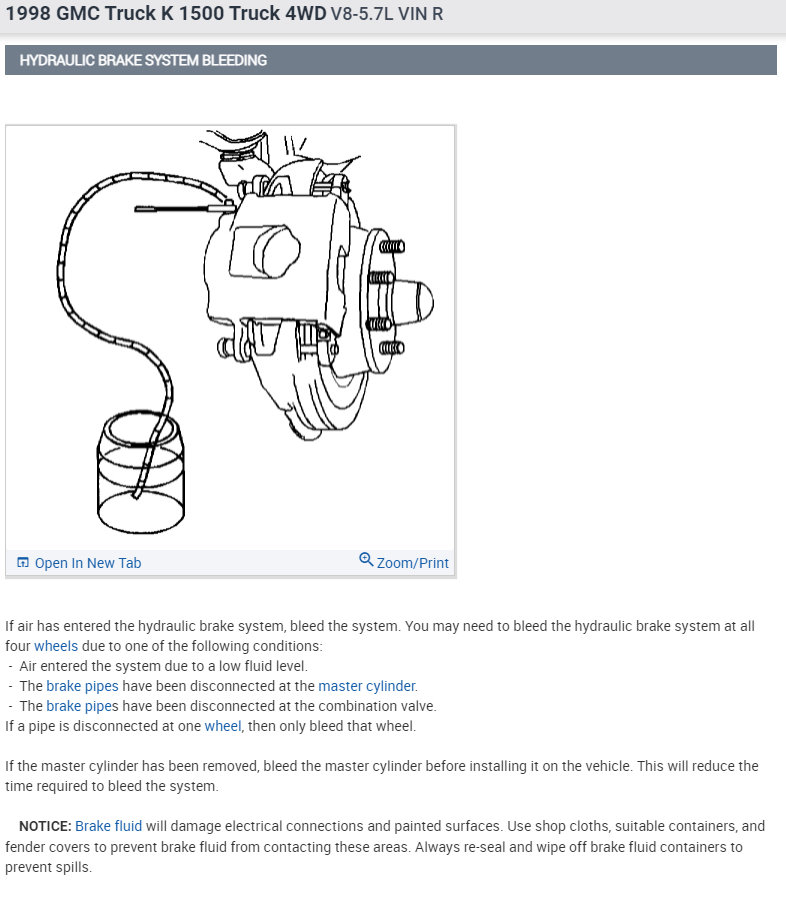 1998 GMC Truck K 1500 Truck 4WD V8-5.7L VIN R

HYDRAULIC BRAKE SYSTEM BLEEDING

Open In New Tab

Zoom/Print

If air has entered the hydraulic brake system, bleed the system. You may need to bleed the hydraulic brake system at all four wheels due to one of the following conditions:
- Air entered the system due to a low fluid level.
- The brake pipes have been disconnected at the master cylinder.
- The brake pipes have been disconnected at the combination valve.
If a pipe is disconnected at one wheel, then only bleed that wheel.

If the master cylinder has been removed, bleed the master cylinder before installing it on the vehicle. This will reduce the time required to bleed the system.

NOTICE: Brake fluid will damage electrical connections and painted surfaces. Use shop cloths, suitable containers, and fender covers to prevent brake fluid from contacting these areas. Always re-seal and wipe off brake fluid containers to prevent spills.