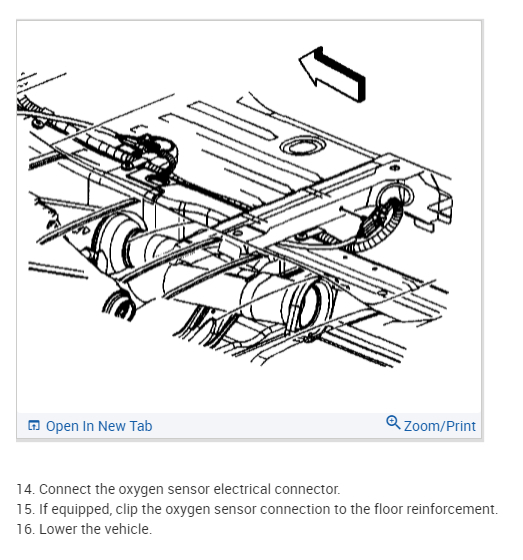 Open In New Tab

Zoom/Print

14. Connect the oxygen sensor electrical connector.
15. If equipped, clip the oxygen sensor connection to the floor reinforcement.
16. Lower the vehicle.