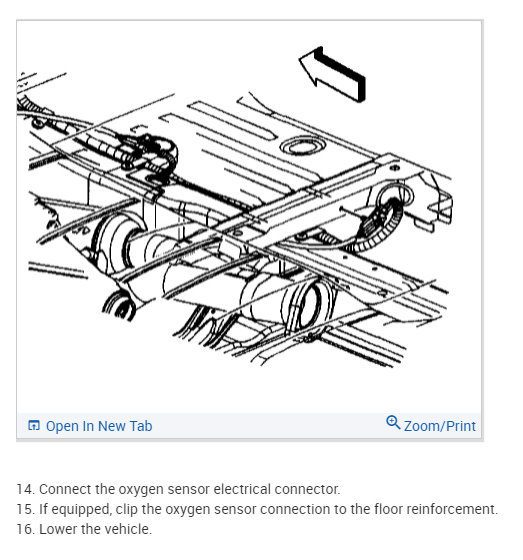 Open In New Tab

Zoom/Print

14. Connect the oxygen sensor electrical connector.
15. If equipped, clip the oxygen sensor connection to the floor reinforcement.
16. Lower the vehicle.