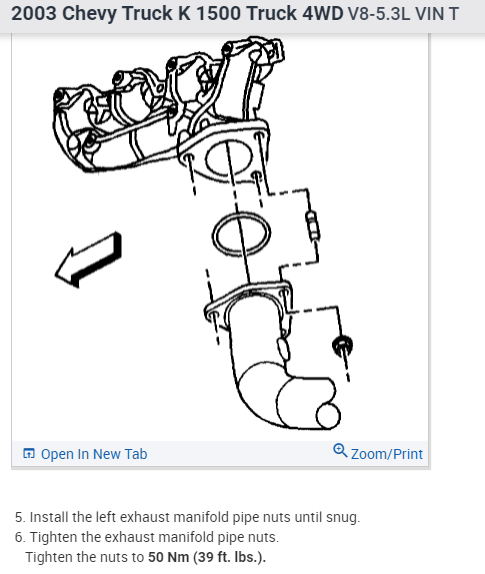 2003 Chevy Truck K 1500 Truck 4WD V8-5.3L VIN T

Open In New Tab

Zoom/Print

5. Install the left exhaust manifold pipe nuts until snug.
6. Tighten the exhaust manifold pipe nuts.
Tighten the nuts to 50 Nm (39 ft. lbs.).