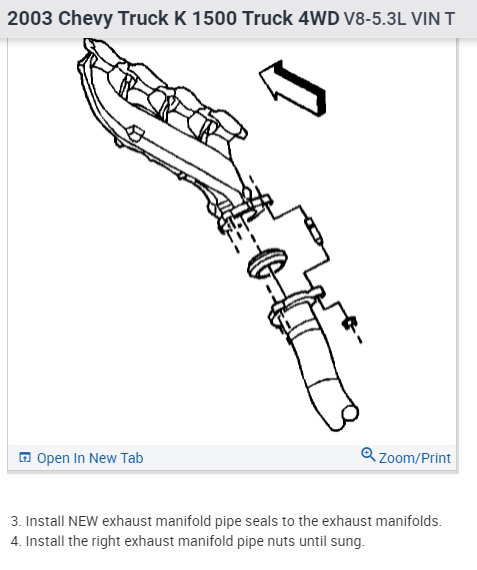 2003 Chevy Truck K 1500 Truck 4WD V8-5.3L VIN T

Open In New Tab

Zoom/Print

3. Install NEW exhaust manifold pipe seals to the exhaust manifolds.
4. Install the right exhaust manifold pipe nuts until sung.