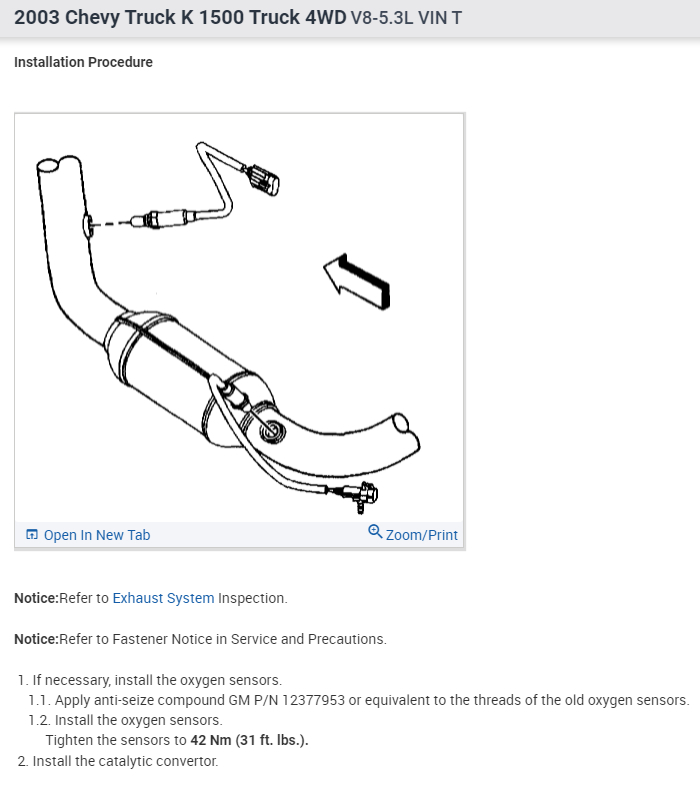 2003 Chevy Truck K 1500 Truck 4WD V8-5.3L VIN T

Installation Procedure

Open In New Tab Zoom/Print

Notice:Refer to Exhaust System Inspection.

Notice:Refer to Fastener Notice in Service and Precautions.

1. If necessary, install the oxygen sensors.
1.1. Apply anti-seize compound GM P/N 12377953 or equivalent to the threads of the old oxygen sensors.
1.2. Install the oxygen sensors.
Tighten the sensors to 42 Nm (31 ft. lbs.).
2. Install the catalytic convertor.