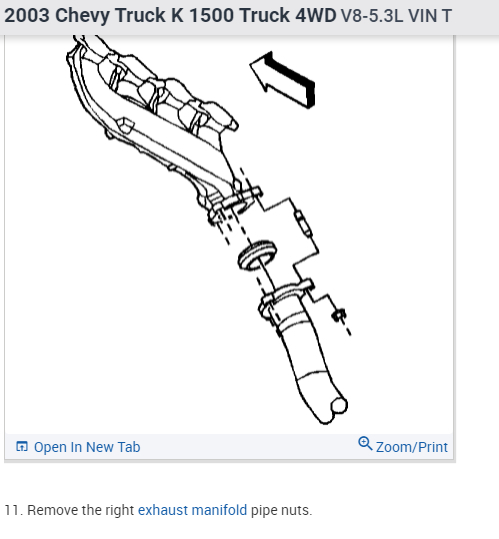 2003 Chevy Truck K 1500 Truck 4WD V8-5.3L VIN T

Open In New Tab

Zoom/Print

11. Remove the right exhaust manifold pipe nuts.