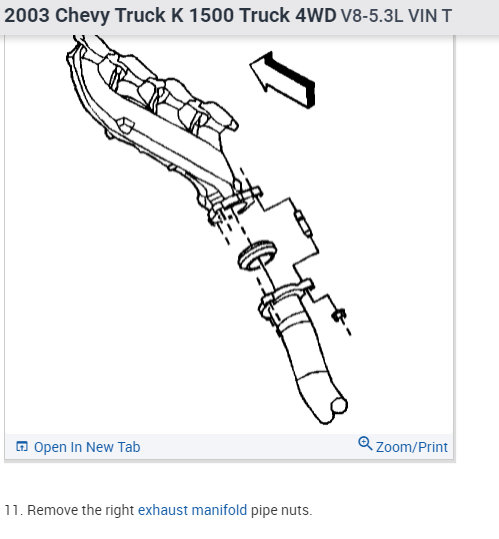 2003 Chevy Truck K 1500 Truck 4WD V8-5.3L VIN T

Open In New Tab

Zoom/Print

11. Remove the right exhaust manifold pipe nuts.