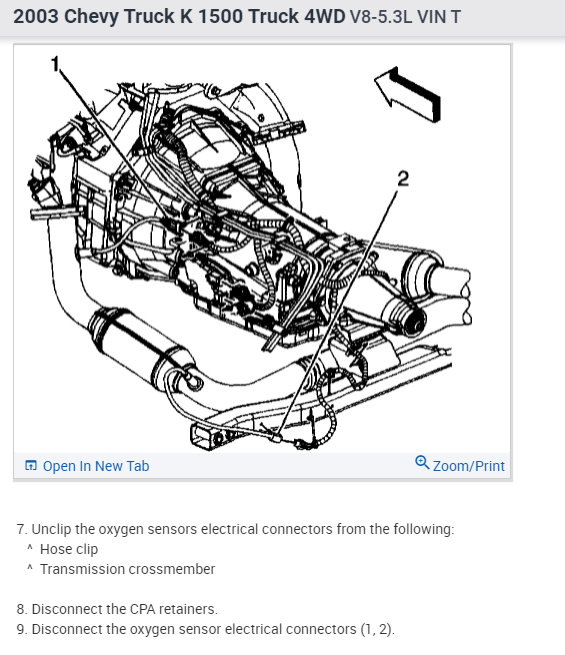 2003 Chevy Truck K 1500 Truck 4WD V8-5.3L VIN T

1

2

Open In New Tab

Zoom/Print

7. Unclip the oxygen sensors electrical connectors from the following:
^ Hose clip
^ Transmission crossmember

8. Disconnect the CPA retainers.
9. Disconnect the oxygen sensor electrical connectors (1, 2).