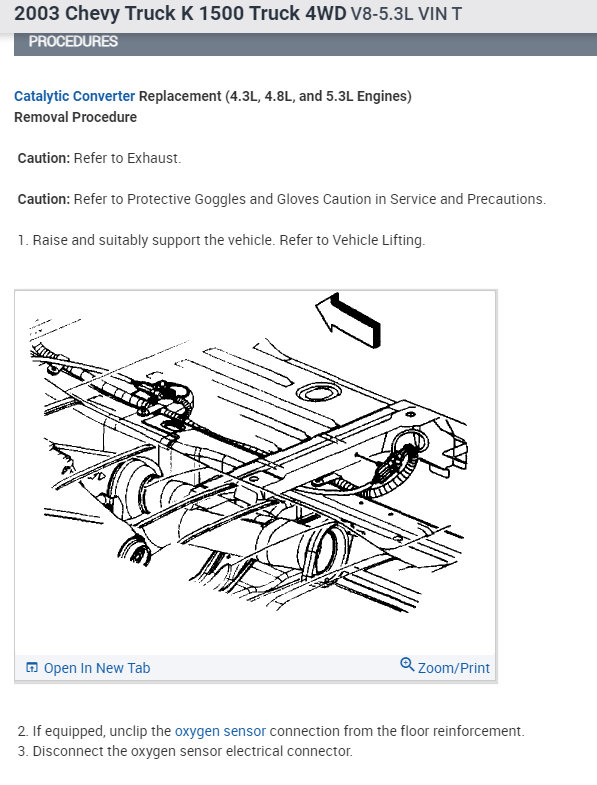 2003 Chevy Truck K 1500 Truck 4WD V8-5.3L VIN T

PROCEDURES

Catalytic Converter Replacement (4.3L, 4.8L, and 5.3L Engines)
Removal Procedure

Caution: Refer to Exhaust.

Caution: Refer to Protective Goggles and Gloves Caution in Service and Precautions.

1. Raise and suitably support the vehicle. Refer to Vehicle Lifting.

Open In New Tab

Zoom/Print

2. If equipped, unclip the oxygen sensor connection from the floor reinforcement.
3. Disconnect the oxygen sensor electrical connector.