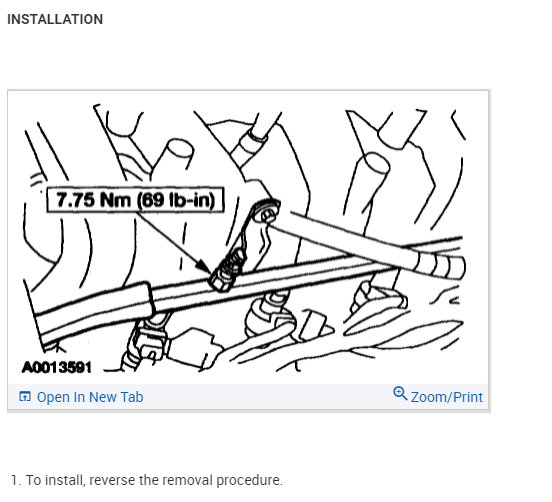 INSTALLATION

7.75 Nm (69 lb-in)

A0013591

Open In New Tab

Zoom/Print

1. To install, reverse the removal procedure.