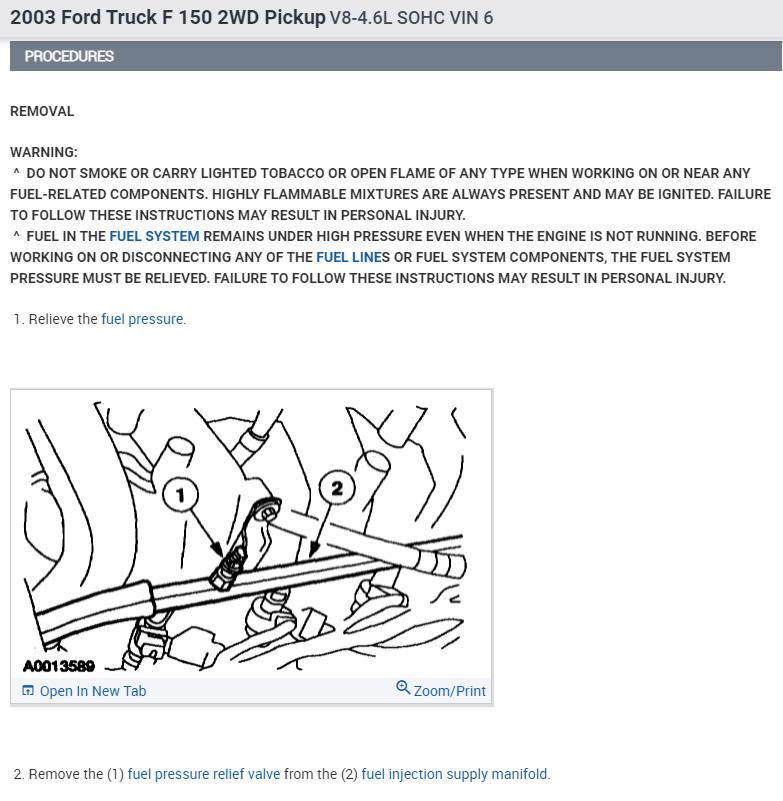 2003 Ford Truck F 150 2WD Pickup V8-4.6L SOHC VIN 6

PROCEDURES

REMOVAL

WARNING:
^ DO NOT SMOKE OR CARRY LIGHTED TOBACCO OR OPEN FLAME OF ANY TYPE WHEN WORKING ON OR NEAR ANY FUEL-RELATED COMPONENTS. HIGHLY FLAMMABLE MIXTURES ARE ALWAYS PRESENT AND MAY BE IGNITED. FAILURE TO FOLLOW THESE INSTRUCTIONS MAY RESULT IN PERSONAL INJURY.
^ FUEL IN THE FUEL SYSTEM REMAINS UNDER HIGH PRESSURE EVEN WHEN THE ENGINE IS NOT RUNNING. BEFORE WORKING ON OR DISCONNECTING ANY OF THE FUEL LINES OR FUEL SYSTEM COMPONENTS, THE FUEL SYSTEM PRESSURE MUST BE RELIEVED. FAILURE TO FOLLOW THESE INSTRUCTIONS MAY RESULT IN PERSONAL INJURY.

1. Relieve the fuel pressure.

1
2
A0013589
Open In New Tab
Zoom/Print

2. Remove the (1) fuel pressure relief valve from the (2) fuel injection supply manifold.