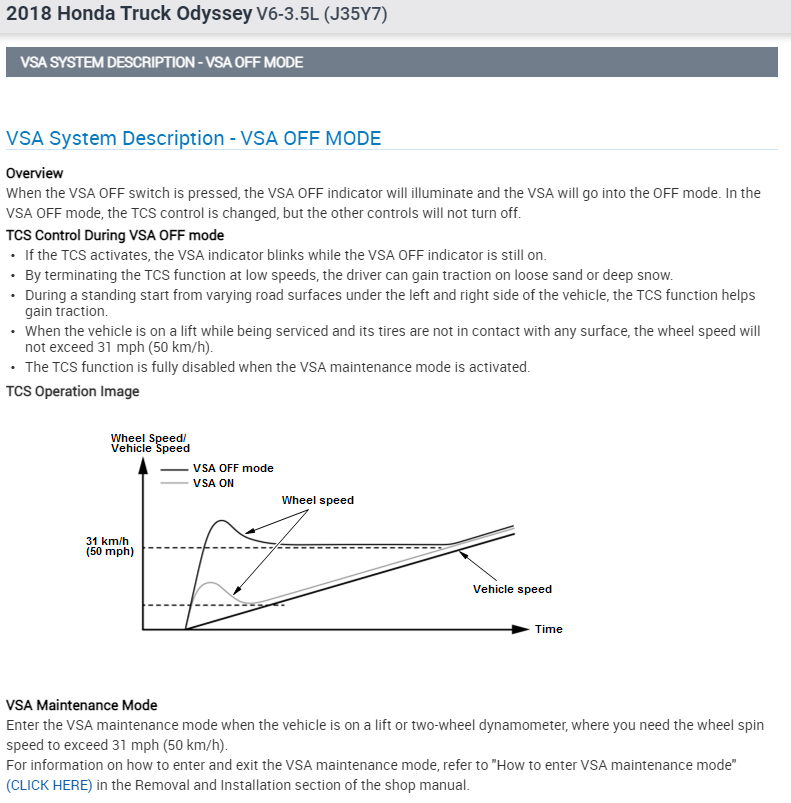 2018 Honda Truck Odyssey V6-3.5L (J35Y7)

VSA SYSTEM DESCRIPTION - VSA OFF MODE

VSA System Description - VSA OFF MODE

Overview
When the VSA OFF switch is pressed, the VSA OFF indicator will illuminate and the VSA will go into the OFF mode. In the VSA OFF mode, the TCS control is changed, but the other controls will not turn off.

TCS Control During VSA OFF mode
• If the TCS activates, the VSA indicator blinks while the VSA OFF indicator is still on.
• By terminating the TCS function at low speeds, the driver can gain traction on loose sand or deep snow.
• During a standing start from varying road surfaces under the left and right side of the vehicle, the TCS function helps gain traction.
• When the vehicle is on a lift while being serviced and its tires are not in contact with any surface, the wheel speed will not exceed 31 mph (50 km/h).
• The TCS function is fully disabled when the VSA maintenance mode is activated.

TCS Operation Image

Wheel Speed/ Vehicle Speed
VSA OFF mode
VSA ON
Wheel speed
31 km/h (50 mph)
Vehicle speed
Time

VSA Maintenance Mode
Enter the VSA maintenance mode when the vehicle is on a lift or two-wheel dynamometer, where you need the wheel spin speed to exceed 31 mph (50 km/h).
For information on how to enter and exit the VSA maintenance mode, refer to "How to enter VSA maintenance mode" (CLICK HERE) in the Removal and Installation section of the shop manual.