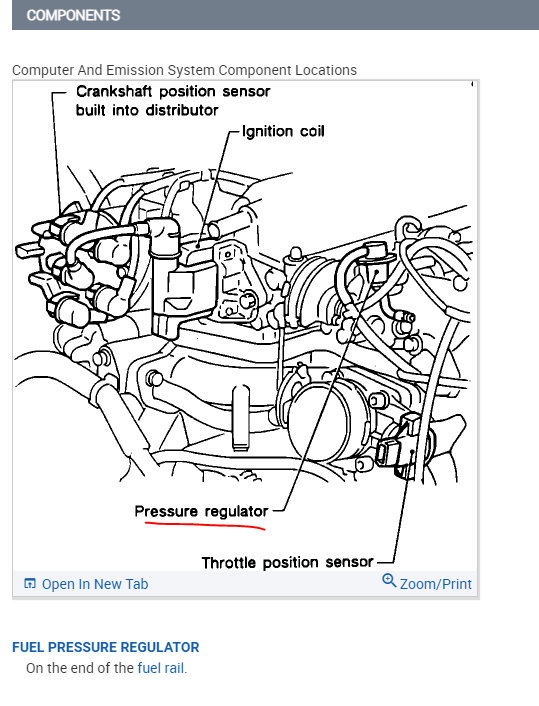 COMPONENTS

Computer And Emission System Component Locations

Crankshaft position sensor built into distributor

Ignition coil

Pressure regulator

Throttle position sensor

Open In New Tab

Zoom/Print

FUEL PRESSURE REGULATOR

On the end of the fuel rail.