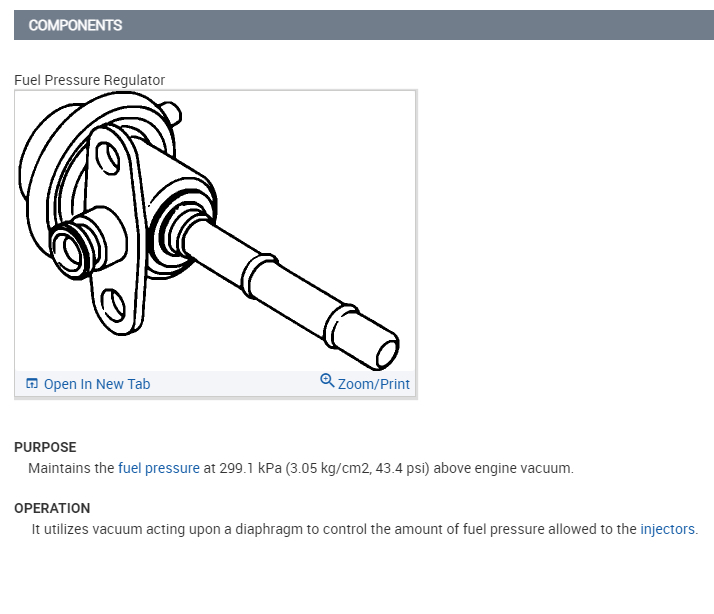 COMPONENTS

Fuel Pressure Regulator

Open In New Tab

Zoom/Print

PURPOSE

Maintains the fuel pressure at 299.1 kPa (3.05 kg/cm2, 43.4 psi) above engine vacuum.

OPERATION

It utilizes vacuum acting upon a diaphragm to control the amount of fuel pressure allowed to the injectors.