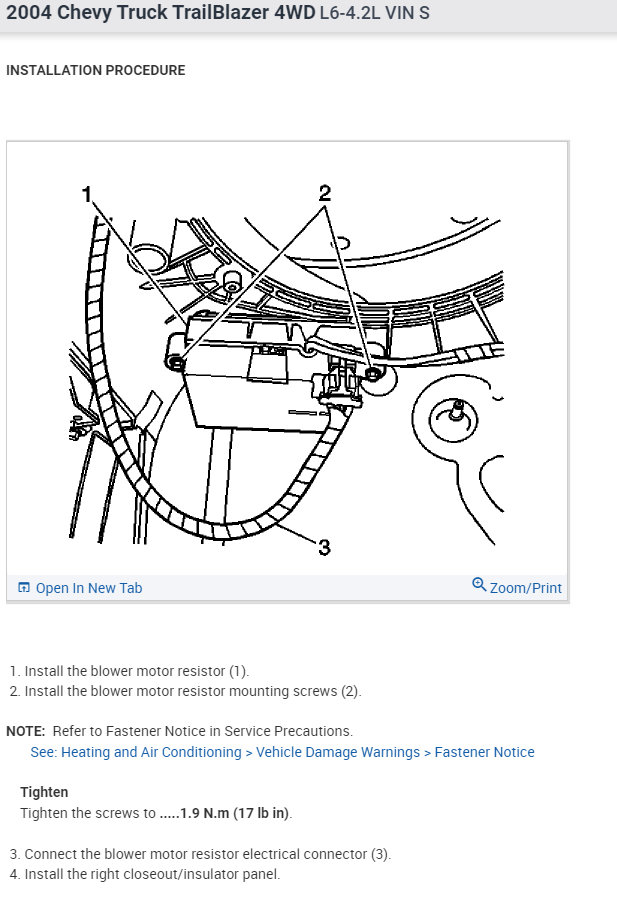 2004 Chevy Truck TrailBlazer 4WD L6-4.2L VIN S

INSTALLATION PROCEDURE

1

2

3

Open In New Tab

Zoom/Print

1. Install the blower motor resistor (1).
2. Install the blower motor resistor mounting screws (2).

NOTE: Refer to Fastener Notice in Service Precautions.
See: Heating and Air Conditioning > Vehicle Damage Warnings > Fastener Notice

Tighten
Tighten the screws to .....1.9 N.m (17 lb in).

3. Connect the blower motor resistor electrical connector (3).
4. Install the right closeout/insulator panel.